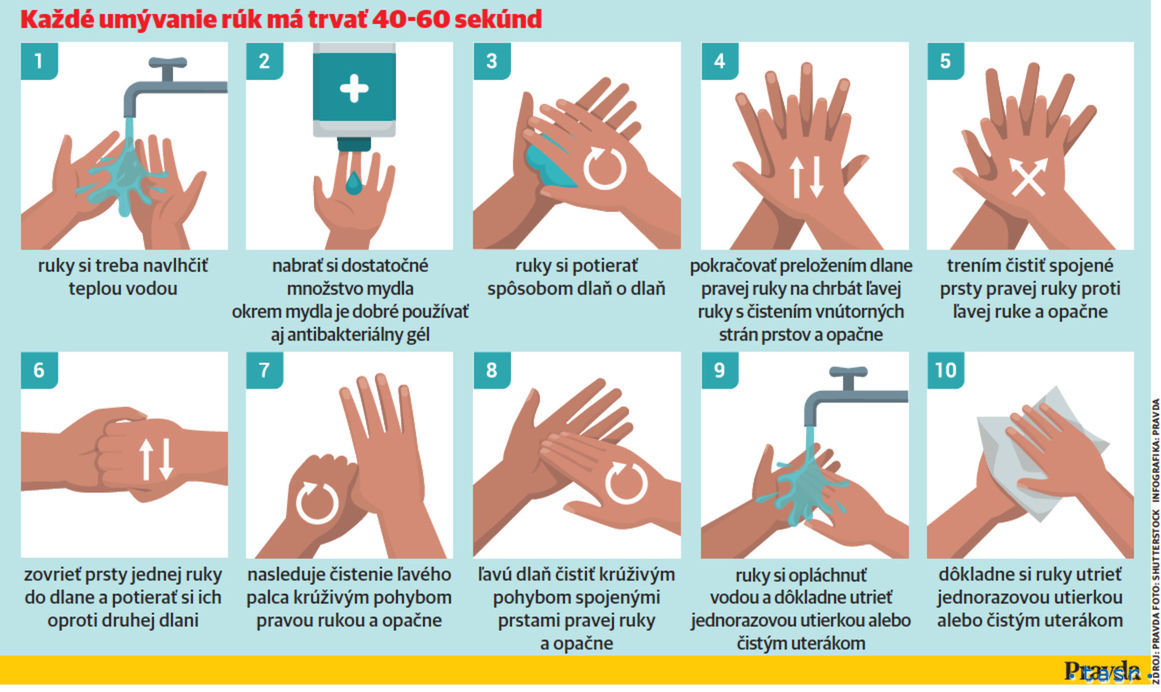 Každé umývanie rúk má trvať 40-60 sekúnd

1
ruky si treba navlhčiť teplou vodou

2
nabrať si dostatočné množstvo mydla
okrem mydla je dobré používať aj antibakteriálny gél

3
ruky si potierať spôsobom dlaň o dlaň

4
pokračovať preložením dlane pravej ruky na chrbát ľavej ruky s čistením vnútorných strán prstov a opačne

5
trením čistiť spojené prsty pravej ruky proti ľavej ruke a opačne

6
zovrieť prsty jednej ruky do dlane a potierať si ich oproti druhej dlani

7
nasleduje čistenie ľavého palca krúživým pohybom pravou rukou a opačne

8
ľavú dlaň čistiť krúživým pohybom spojenými prstami pravej ruky a opačne

9
ruky si opláchnuť vodou a dôkladne utrieť jednorazovou utierkou alebo čistým uterákom

10
dôkladne si ruky utrieť jednorazovou utierkou alebo čistým uterákom

ZDROJ: PRAVDA FOTO: SHUTTERSTOCK INFOGRAFIKA: PRAVDA

Pravda